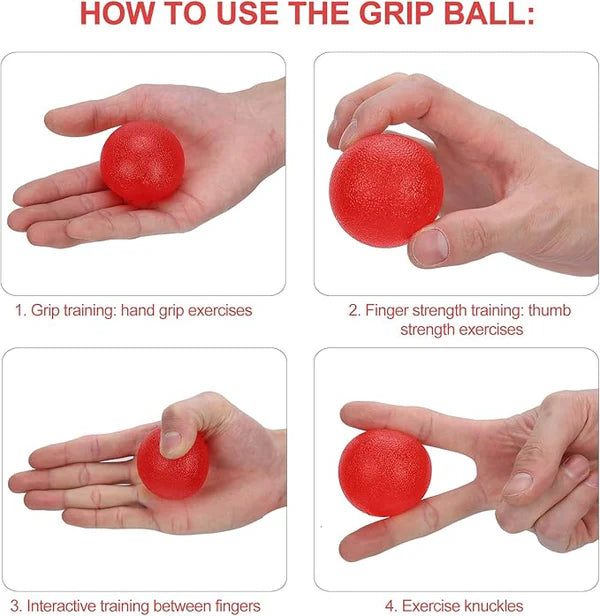 HOW TO USE THE GRIP BALL:

1. Grip training: hand grip exercises

2. Finger strength training: thumb strength exercises

3. Interactive training between fingers

4. Exercise knuckles