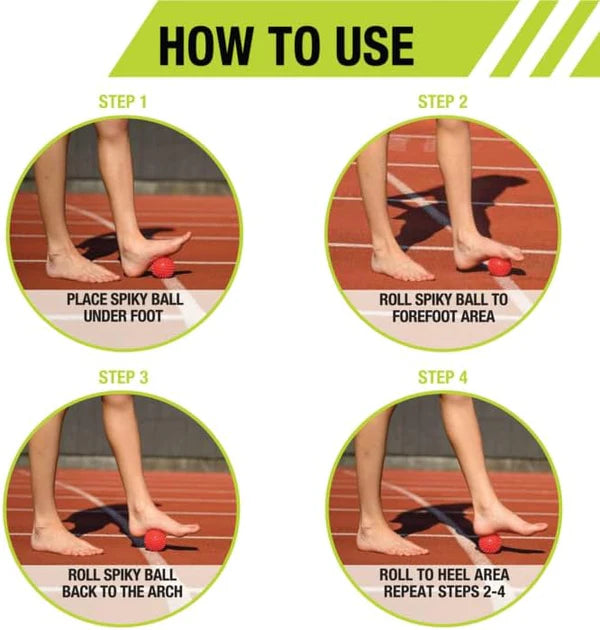 HOW TO USE

STEP 1

PLACE SPIKY BALL UNDER FOOT

STEP 2

ROLL SPIKY BALL TO FOREFOOT AREA

STEP 3

ROLL SPIKY BALL BACK TO THE ARCH

STEP 4

ROLL TO HEEL AREA REPEAT STEPS 2-4